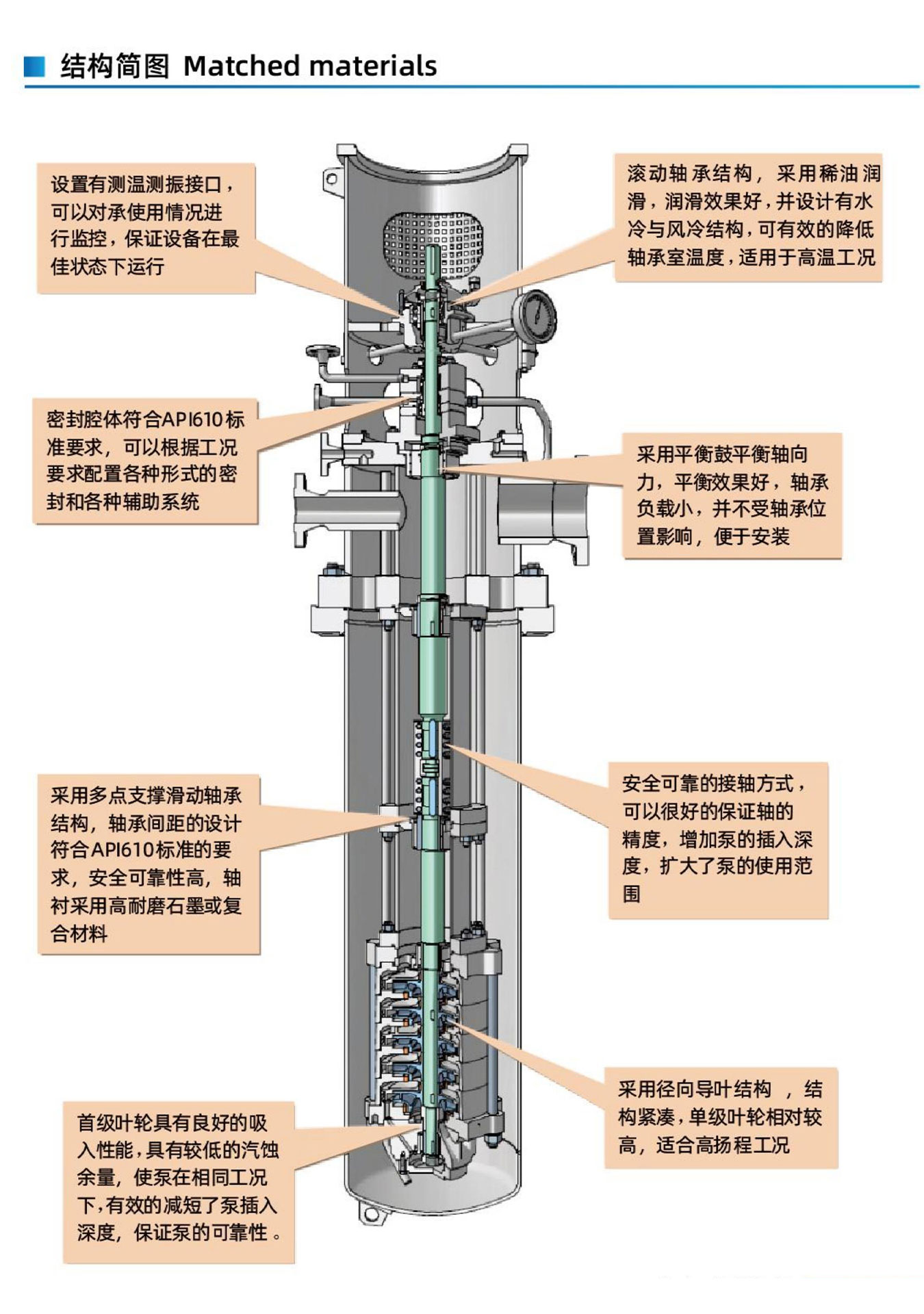 结构简图 Matched materials

设置有测温测振接口，可以对承使用情况进行监控，保证设备在最佳状态下运行

滚动轴承结构，采用稀油润滑，润滑效果好，并设计有水冷与风冷结构，可有效的降低轴承室温度，适用于高温工况

密封腔体符合API610标准要求，可以根据工况要求配置各种形式的密封和各种辅助系统

采用平衡鼓平衡轴向力，平衡效果好，轴承负载小，并不受轴承位置影响，便于安装

采用多点支撑滑动轴承结构，轴承间距的设计符合API610标准的要求，安全可靠性高，轴衬采用高耐磨石墨或复合材料

安全可靠的接轴方式，可以很好的保证轴的精度，增加泵的插入深度，扩大了泵的使用范围

首级叶轮具有良好的吸入性能，具有较低的汽蚀余量，使泵在相同工况下，有效的减短了泵插入深度，保证泵的可靠性。

采用径向导叶结构，结构紧凑，单级叶轮相对较高，适合高扬程工况